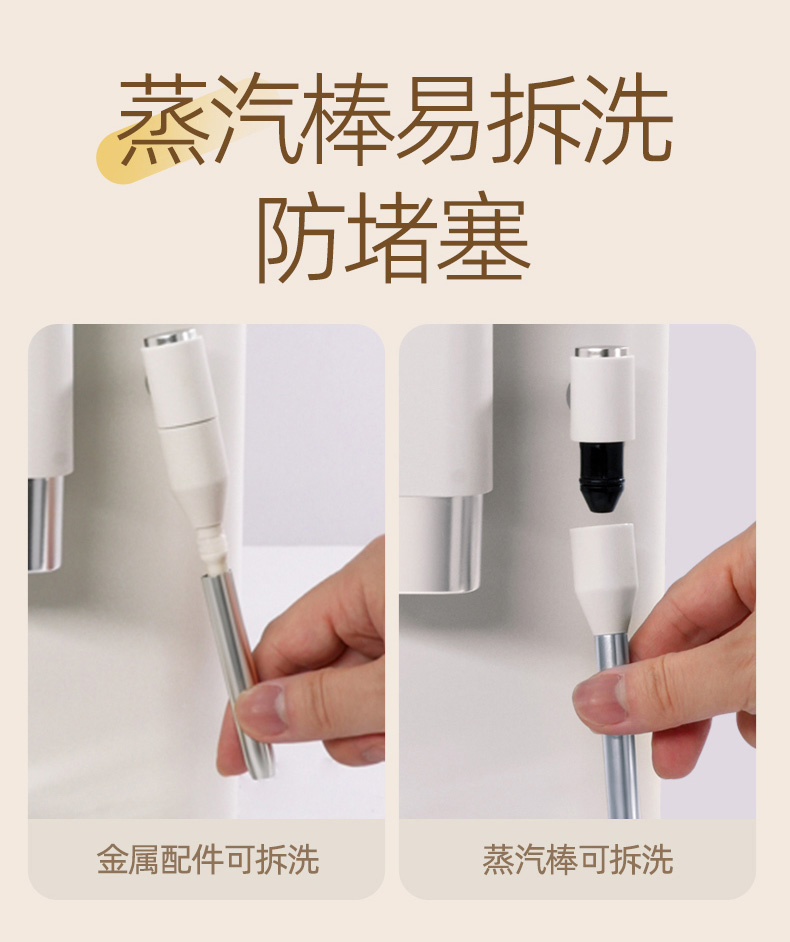 蒸汽棒易拆洗
防堵塞

金属配件可拆洗

蒸汽棒可拆洗